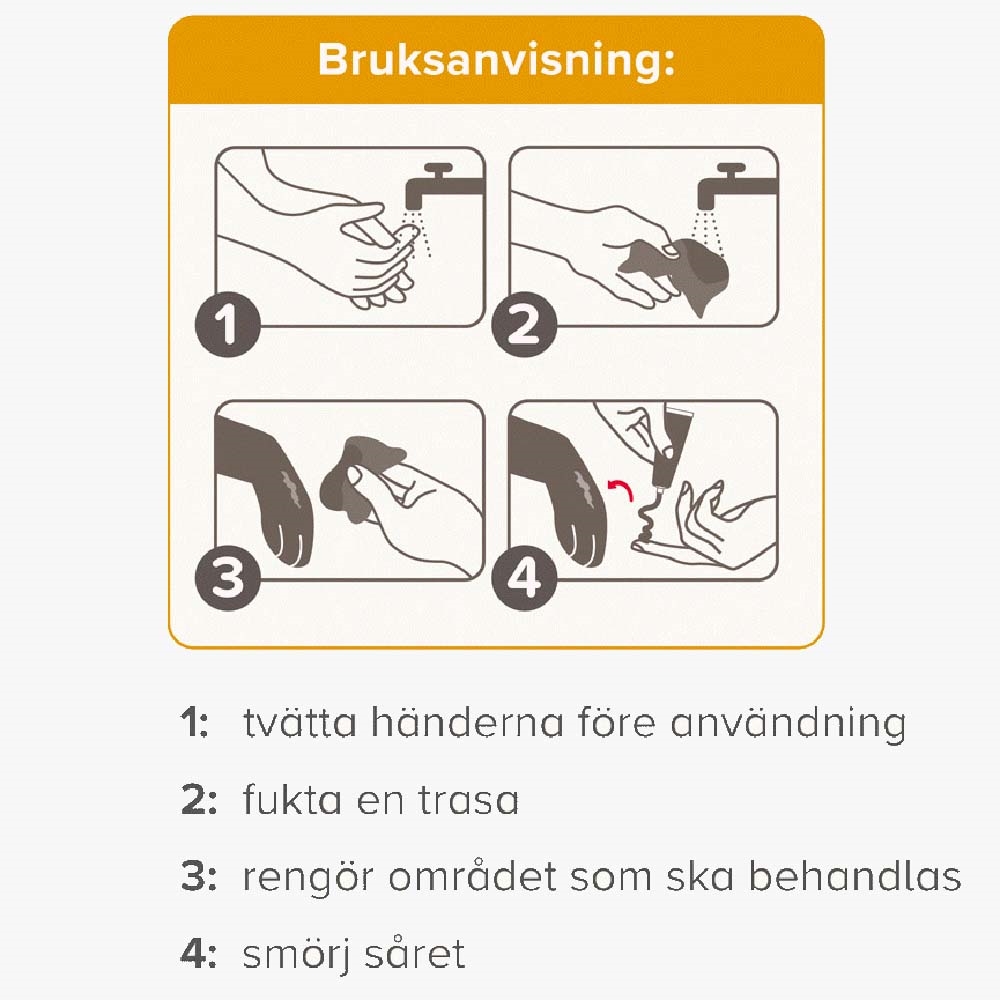 Bruksanvisning:

1

2

3

4

1: tvätta händerna före användning

2: fukta en trasa

3: rengör området som ska behandlas

4: smörj såret